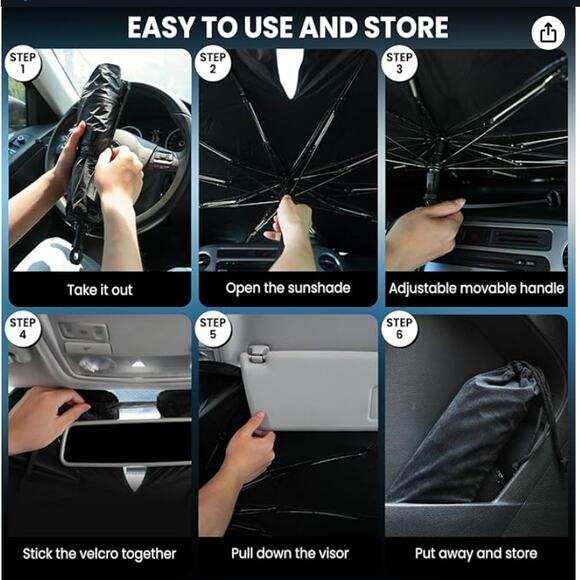 EASY TO USE AND STORE

STEP 1
Take it out

STEP 2
Open the sunshade

STEP 3
Adjustable movable handle

STEP 4
Stick the velcro together

STEP 5
Pull down the visor

STEP 6
Put away and store